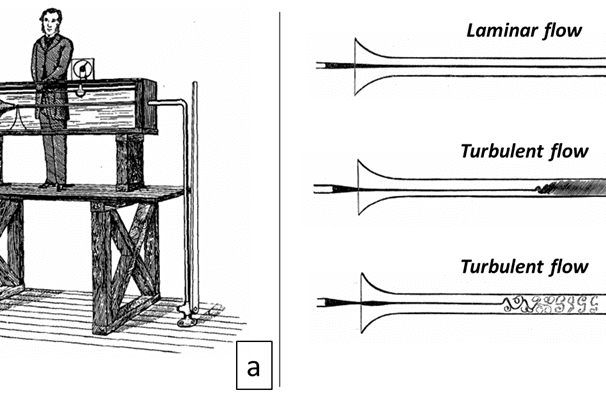 a

Laminar flow

Turbulent flow

Turbulent flow